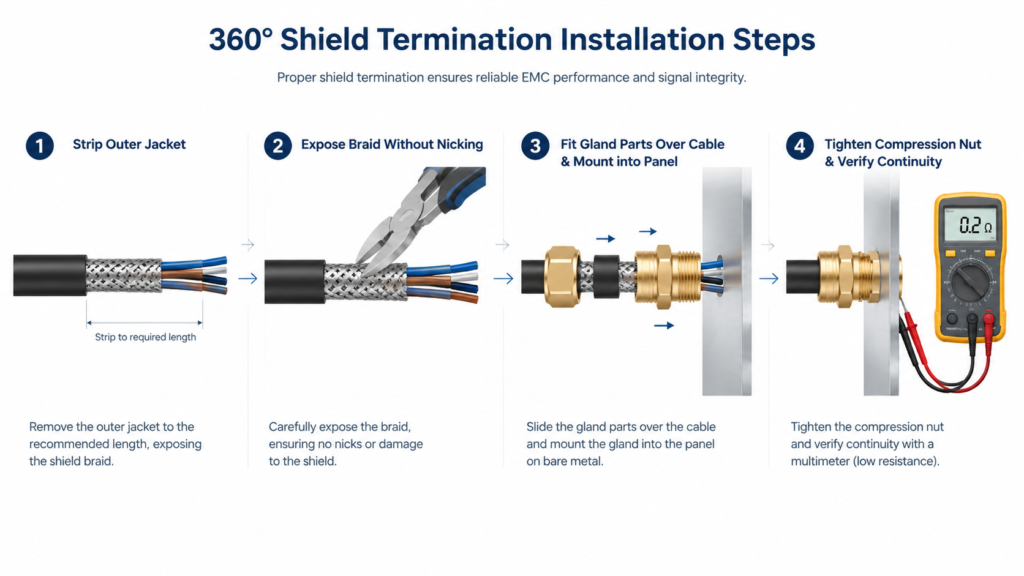 360° Shield Termination Installation Steps

Proper shield termination ensures reliable EMC performance and signal integrity.

1 Strip Outer Jacket

Strip to required length

Remove the outer jacket to the recommended length, exposing the shield braid.

2 Expose Braid Without Nicking

Carefully expose the braid, ensuring no nicks or damage to the shield.

3 Fit Gland Parts Over Cable & Mount into Panel

Slide the gland parts over the cable and mount the gland into the panel on bare metal.

4 Tighten Compression Nut & Verify Continuity

0.2 Ω

Tighten the compression nut and verify continuity with a multimeter (low resistance).